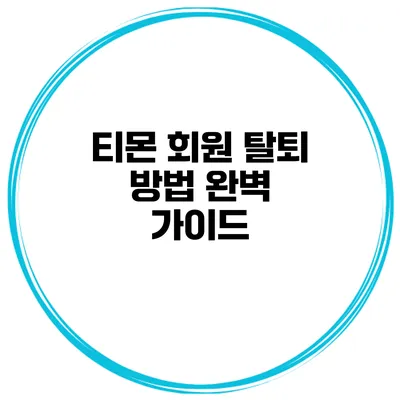 티몬 회원 탈퇴 방법 완벽 가이드