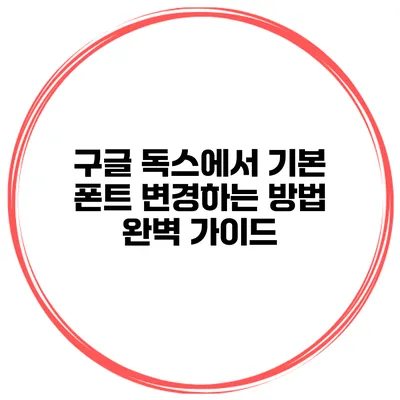 구글 독스에서 기본 폰트 변경하는 방법 완벽 가이드