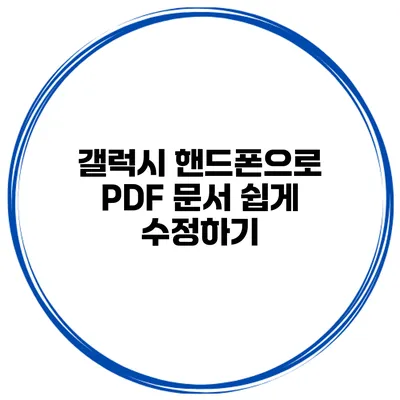 갤럭시 핸드폰으로 PDF 문서 쉽게 수정하기